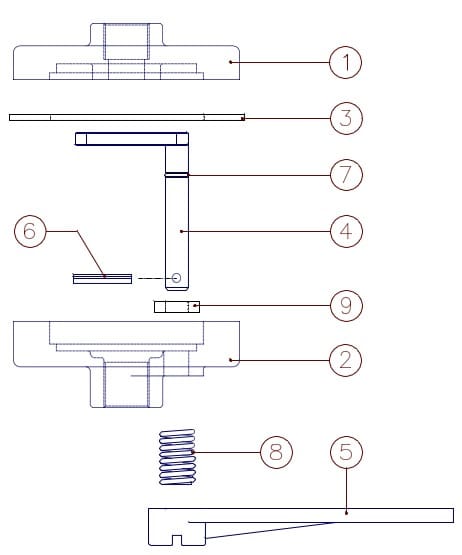 1
3
7
6
4
9
2
8
5